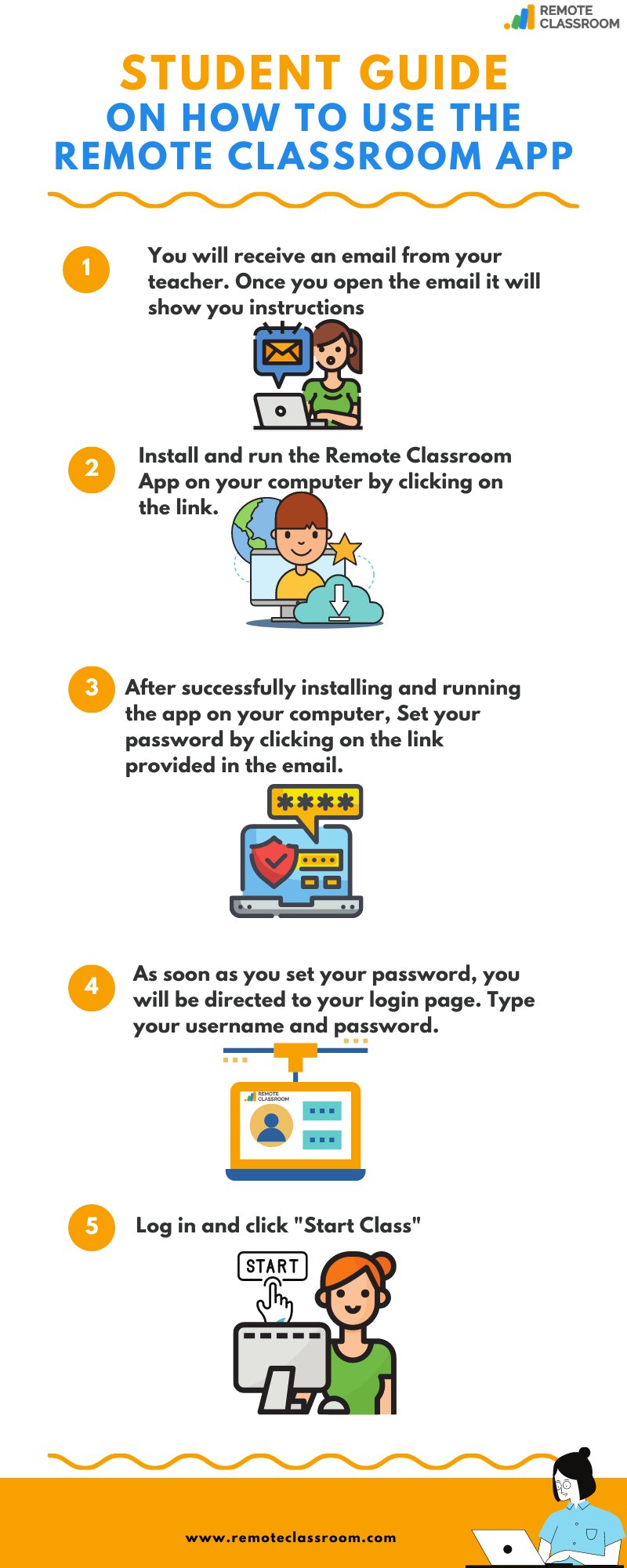 REMOTE CLASSROOM

STUDENT GUIDE
ON HOW TO USE THE REMOTE CLASSROOM APP

1 You will receive an email from your teacher. Once you open the email it will show you instructions

2 Install and run the Remote Classroom App on your computer by clicking on the link.

3 After successfully installing and running the app on your computer, Set your password by clicking on the link provided in the email.

****

4 As soon as you set your password, you will be directed to your login page. Type your username and password.

REMOTE CLASSROOM

5 Log in and click "Start Class"

START

www.remoteclassroom.com